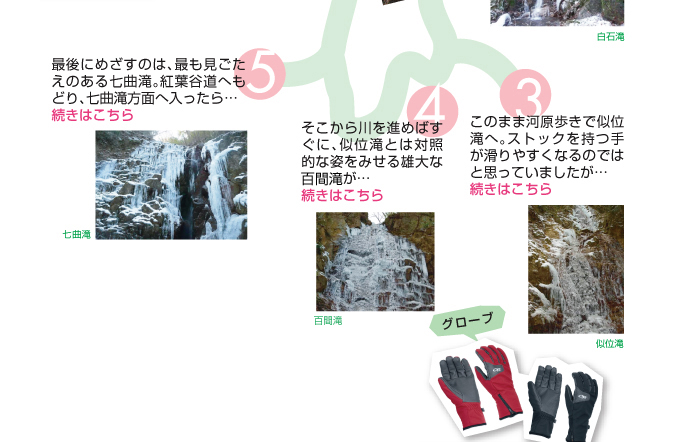 白石滝

5

最後にめざすのは、最も見ごたえのある七曲滝。紅葉谷道へもどり、七曲滝方面へ入ったら…
続きはこちら

七曲滝

4

そこから川を進めばすぐに、似位滝とは対照的な姿をみせる雄大な百間滝が…
続きはこちら

百間滝

3

このまま河原歩きで似位滝へ。ストックを持つ手が滑りやすくなるのではと思っていましたが…
続きはこちら

似位滝

グローブ