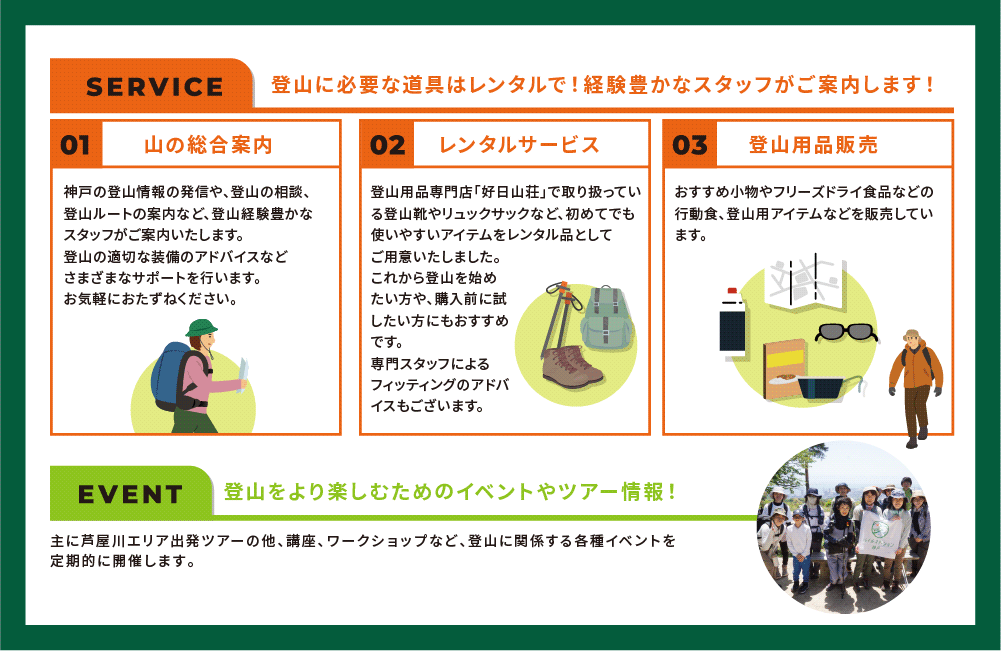 SERVICE

登山に必要な道具はレンタルで！経験豊かなスタッフがご案内します！

01 山の総合案内

神戸の登山情報の発信や、登山の相談、登山ルートの案内など、登山経験豊かなスタッフがご案内いたします。
登山の適切な装備のアドバイスなどさまざまなサポートを行います。
お気軽におたずねください。

02 レンタルサービス

登山用品専門店「好日山荘」で取り扱っている登山靴やリュックサックなど、初めてでも使いやすいアイテムをレンタル品としてご用意いたしました。
これから登山を始めたい方や、購入前に試したい方にもおすすめです。
専門スタッフによるフィッティングのアドバイスもございます。

03 登山用品販売

おすすめ小物やフリーズドライ食品などの行動食、登山用アイテムなどを販売しています。

EVENT

登山をより楽しむためのイベントやツアー情報！

主に芦屋川エリア出発ツアーの他、講座、ワークショップなど、登山に関係する各種イベントを定期的に開催します。