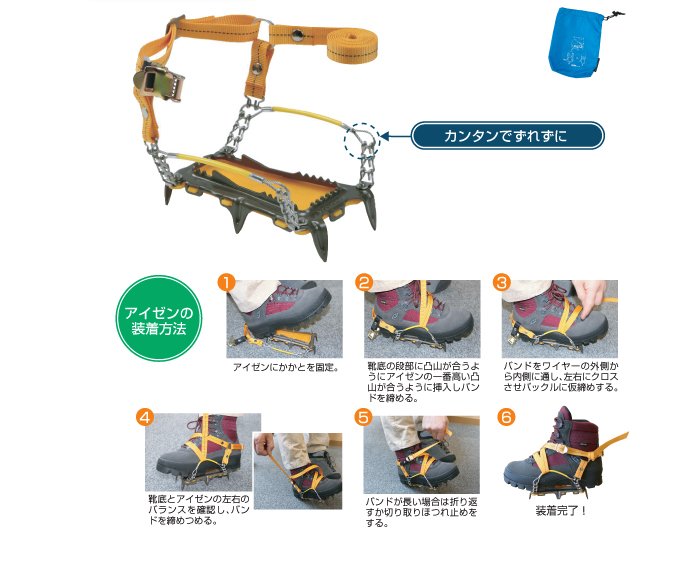 カンタンでずれずに

アイゼンの装着方法

1
アイゼンにかかとを固定。

2
靴底の段部に凸山が合うようにアイゼンの一番高い凸山が合うように挿入しバンドを締める。

3
バンドをワイヤーの外側から内側に通し、左右にクロスさせバックルに仮締めする。

4
靴底とアイゼンの左右のバランスを確認し、バンドを締めつめる。

5
バンドが長い場合は折り返すか切り取りほつれ止めをする。

6
装着完了！