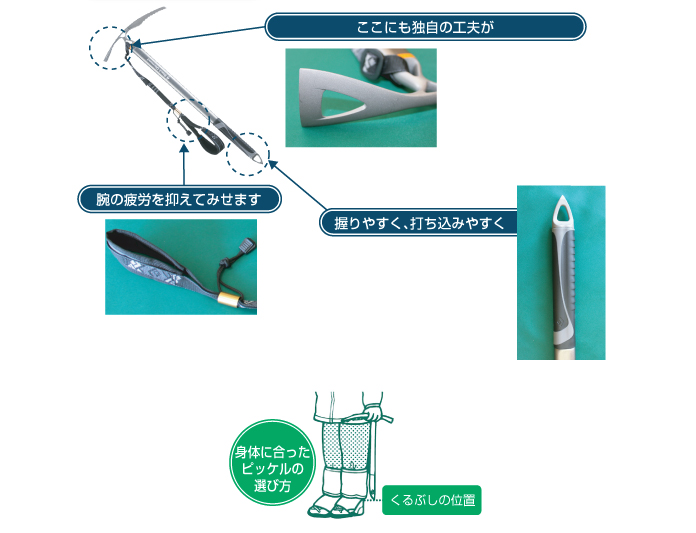 ここにも独自の工夫が

腕の疲労を抑えてみせます

握りやすく、打ち込みやすく

身体に合ったピッケルの選び方

くるぶしの位置